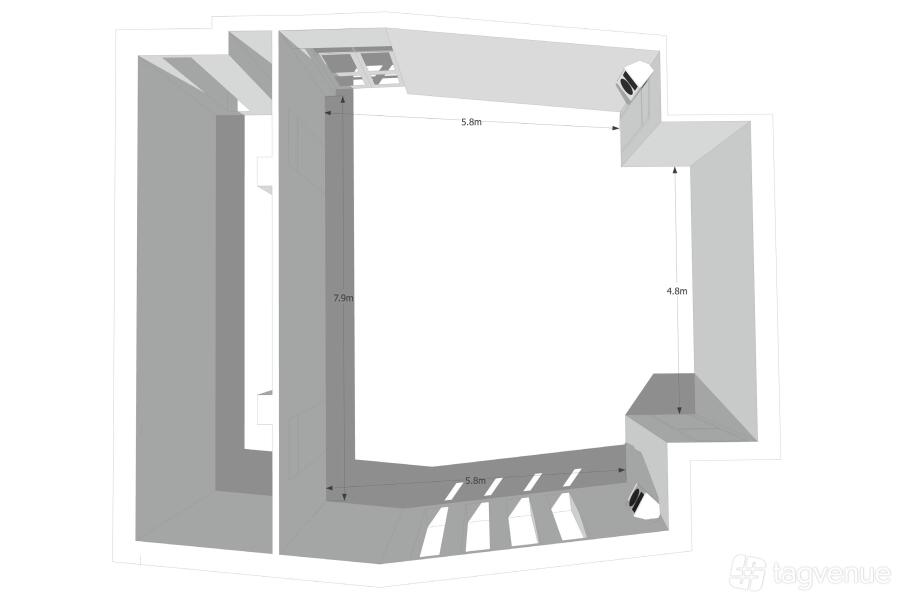 5.8m

7.9m

4.8m

5.8m

tagvenue