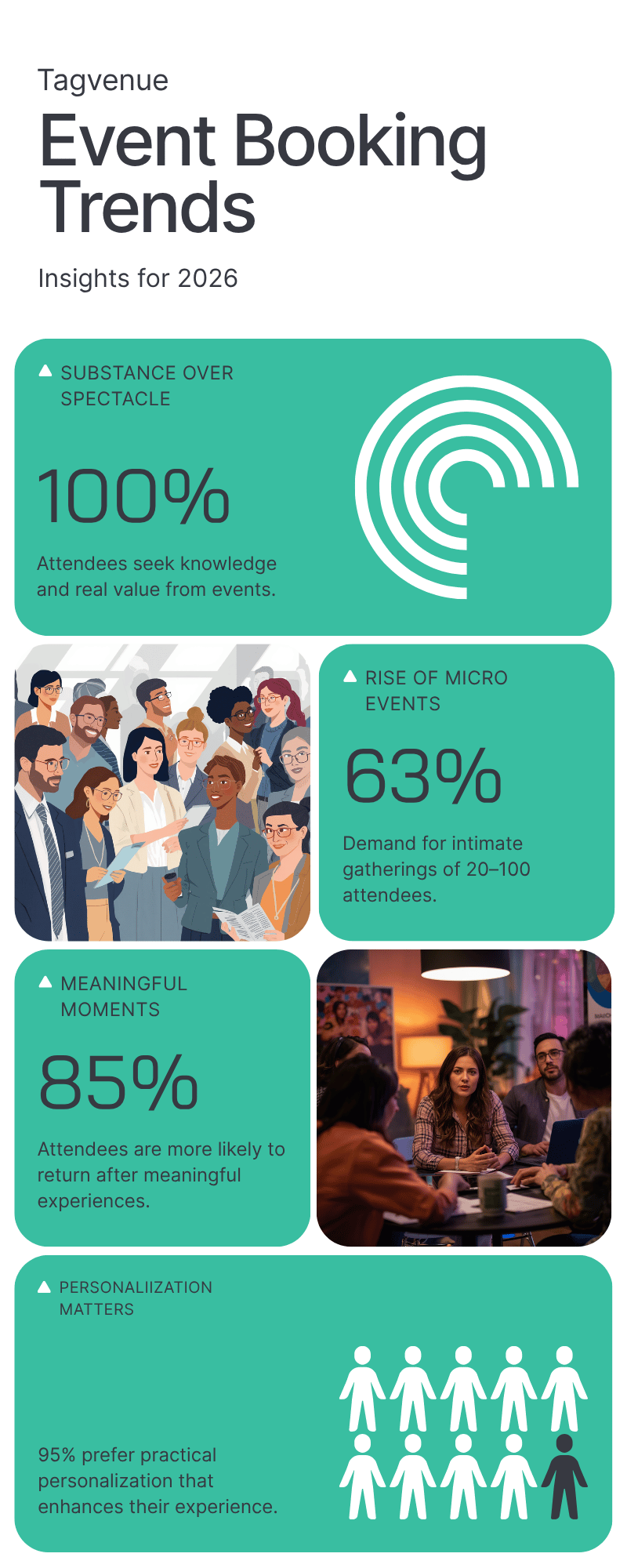 Tagvenue

Event Booking Trends

Insights for 2026

SUBSTANCE OVER SPECTACLE

100%

Attendees seek knowledge and real value from events.

RISE OF MICRO EVENTS

63%

Demand for intimate gatherings of 20–100 attendees.

MEANINGFUL MOMENTS

85%

Attendees are more likely to return after meaningful experiences.

PERSONALIIZATION MATTERS

95% prefer practical personalization that enhances their experience.